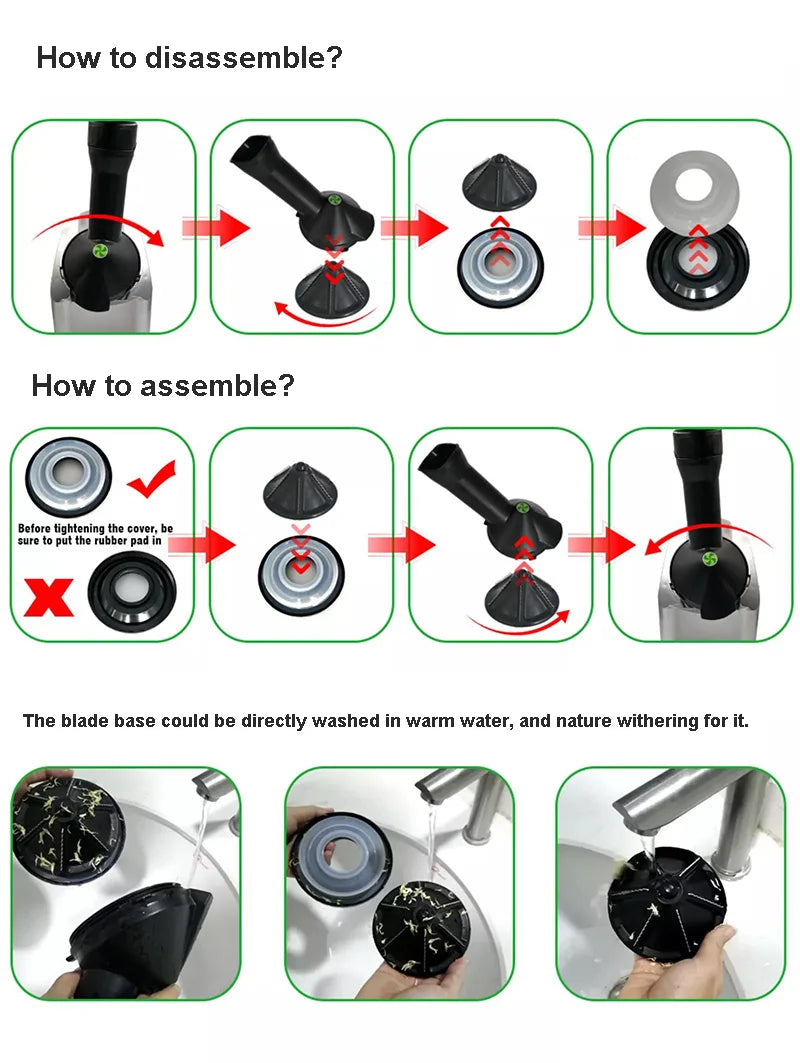 How to disassemble?

How to assemble?

Before tightening the cover, be sure to put the rubber pad in

The blade base could be directly washed in warm water, and nature withering for it.